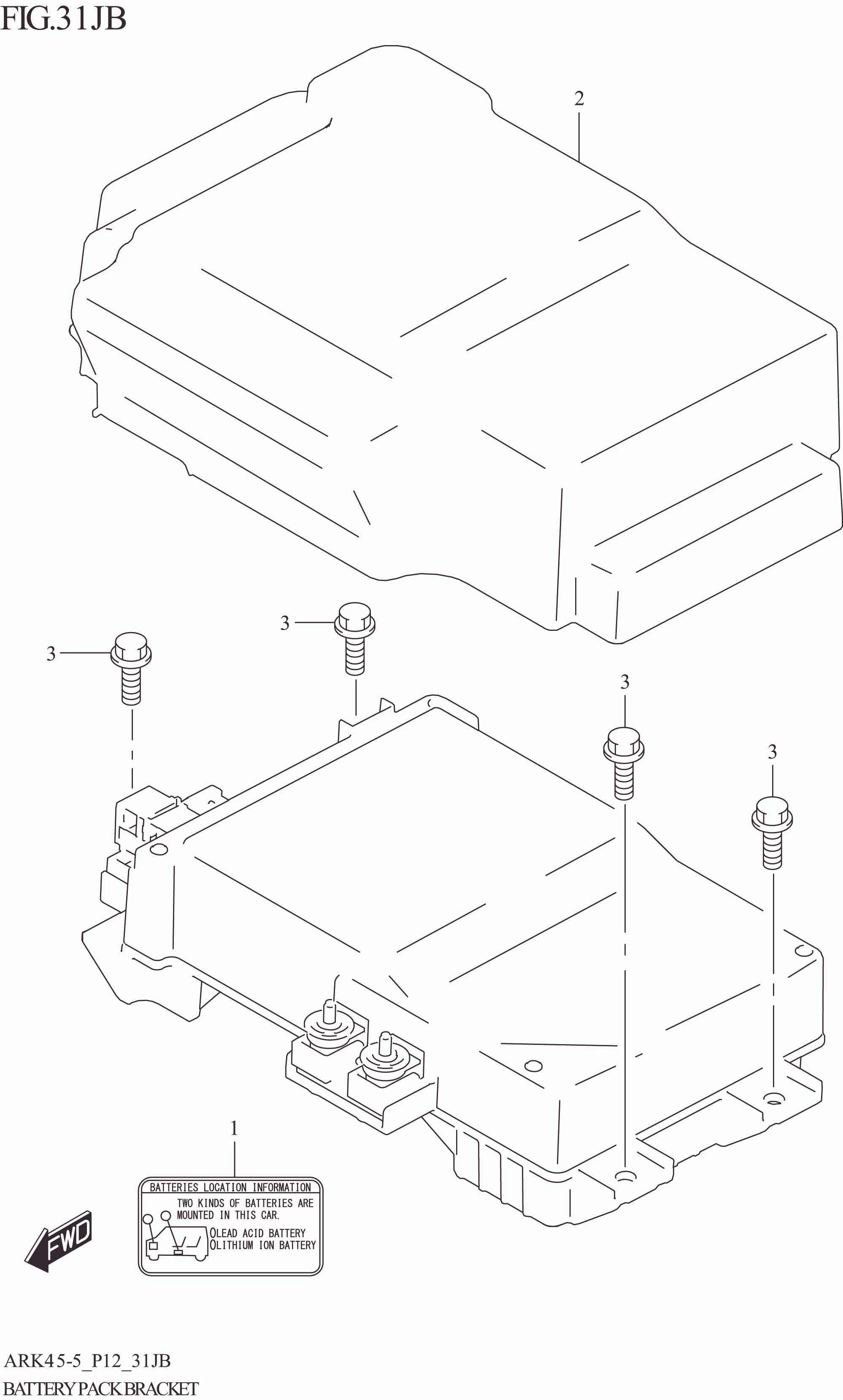 FIG.31JB

2

3

3

3

3

1

BATTERIES LOCATION INFORMATION

TWO KINDS OF BATTERIES ARE MOUNTED IN THIS CAR.

LEAD ACID BATTERY
LITHIUM ION BATTERY

FWD

ARK45-5_P12_31JB

BATTERY PACK BRACKET