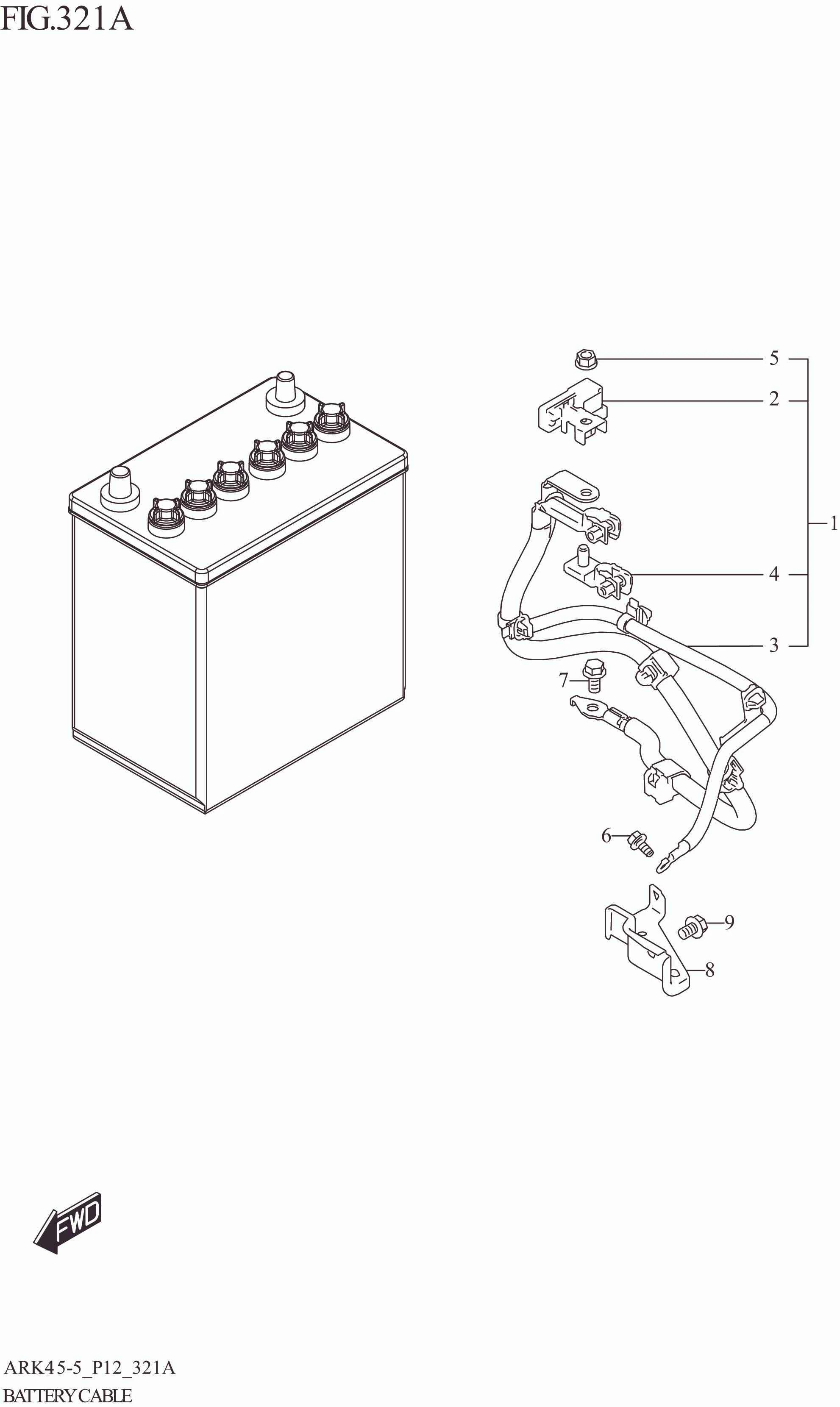 FIG.321A

5
2
1
4
3
7
6
9
8

FWD

ARK45-5_P12_321A
BATTERY CABLE