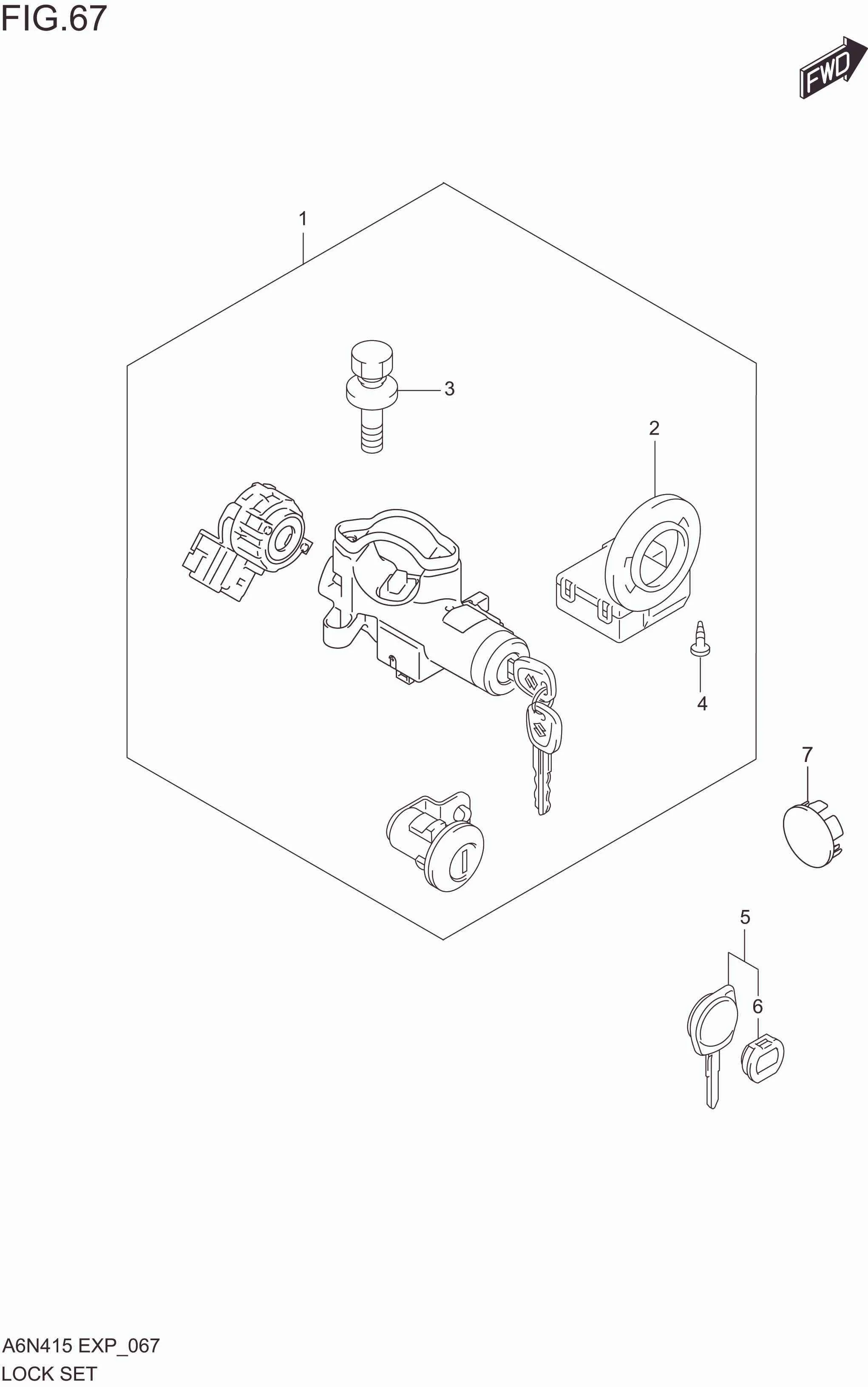 FIG.67

FWD

1

3

2

4

7

5

6

A6N415 EXP_067
LOCK SET