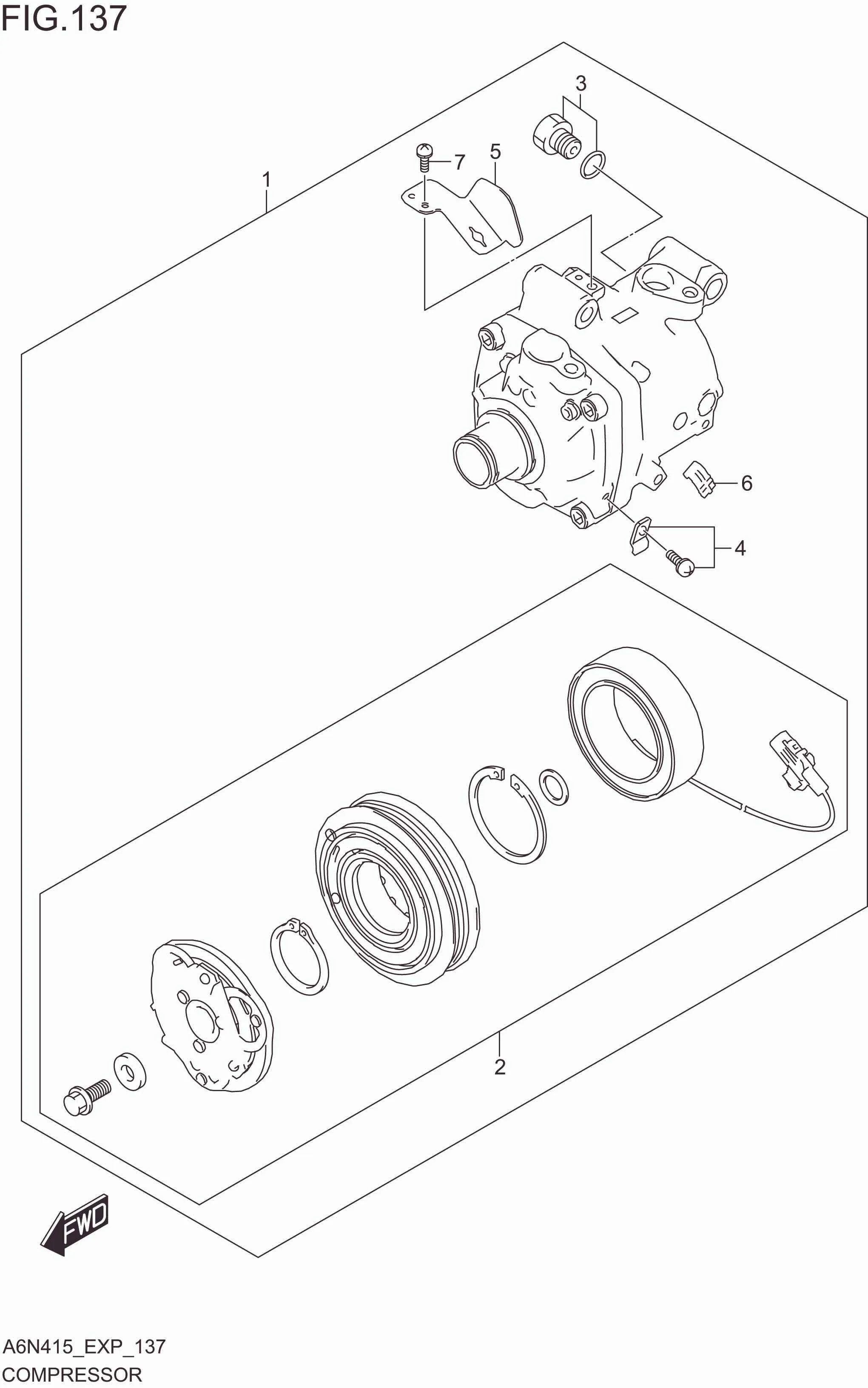 FIG.137

3

7

5

1

6

4

2

FWD

A6N415_EXP_137
COMPRESSOR