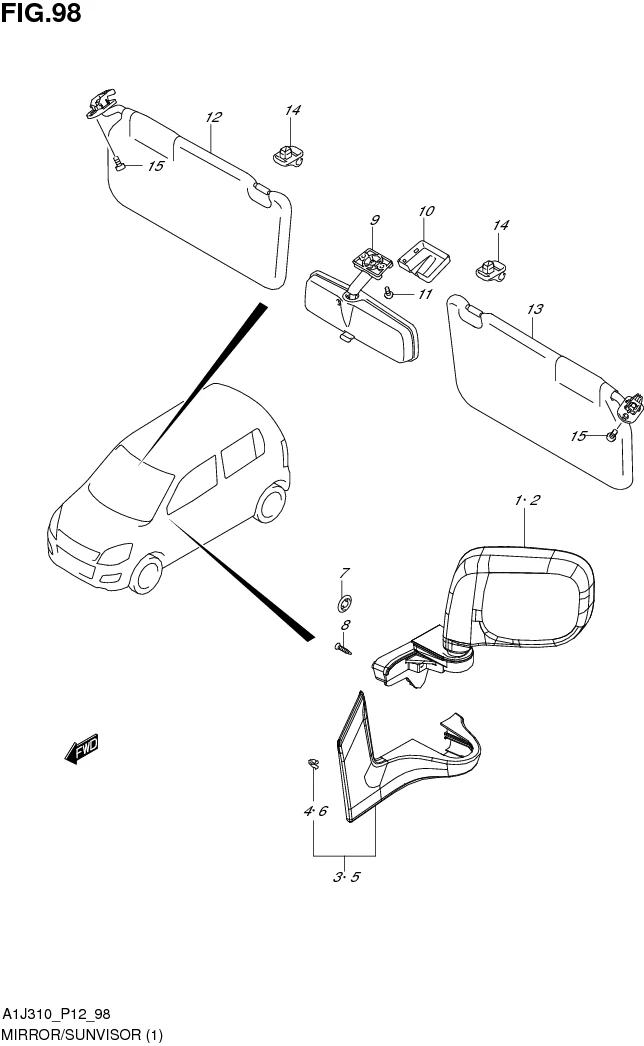 FIG.98

12
14
15
9
10
14
11
13
15
1·2
7
8
FWD
4·6
3·5

A1J310_P12_98
MIRROR/SUNVISOR (1)