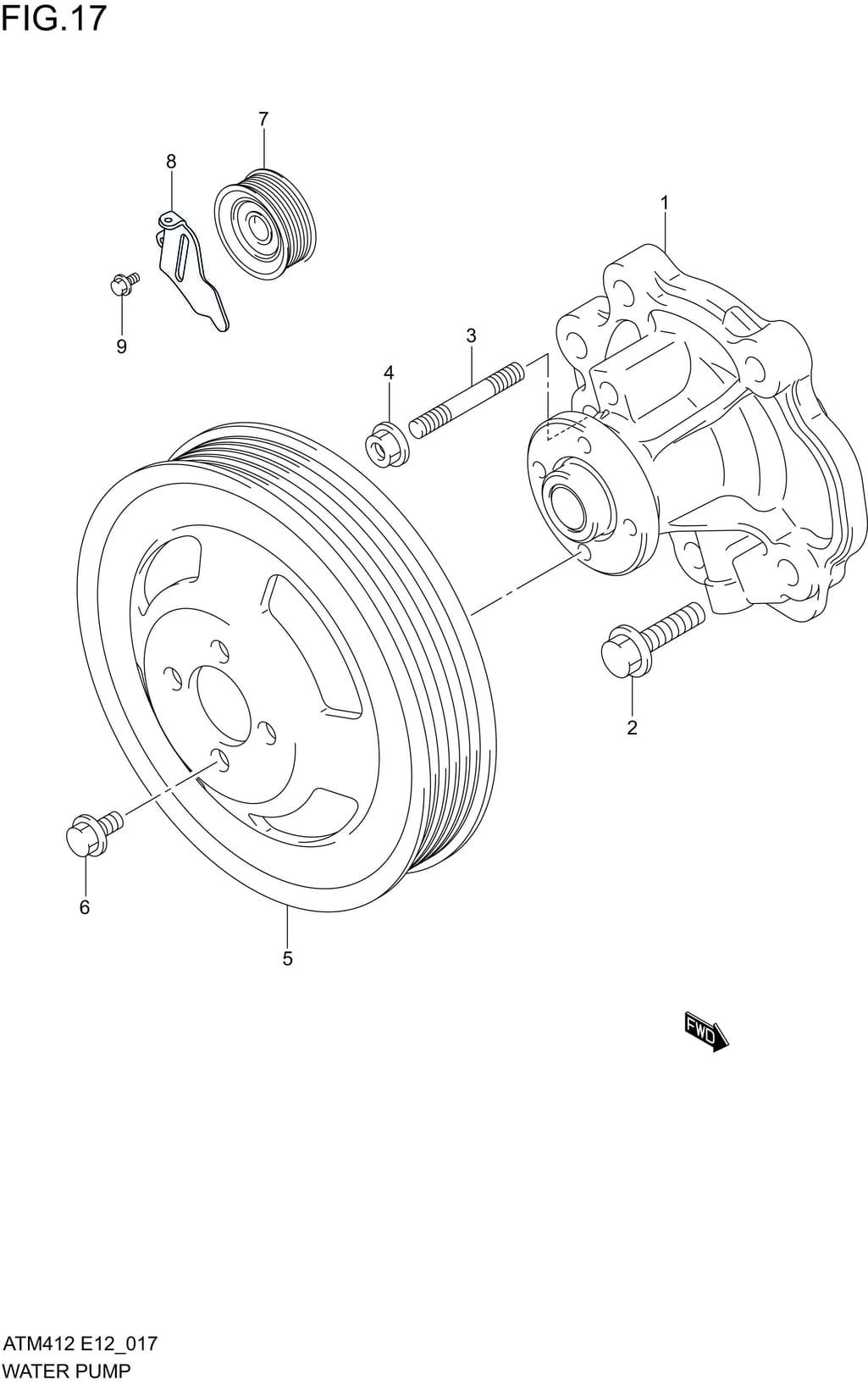 FIG.17

7
8
1
9
3
4
2
6
5

FWD

ATM412 E12_017
WATER PUMP