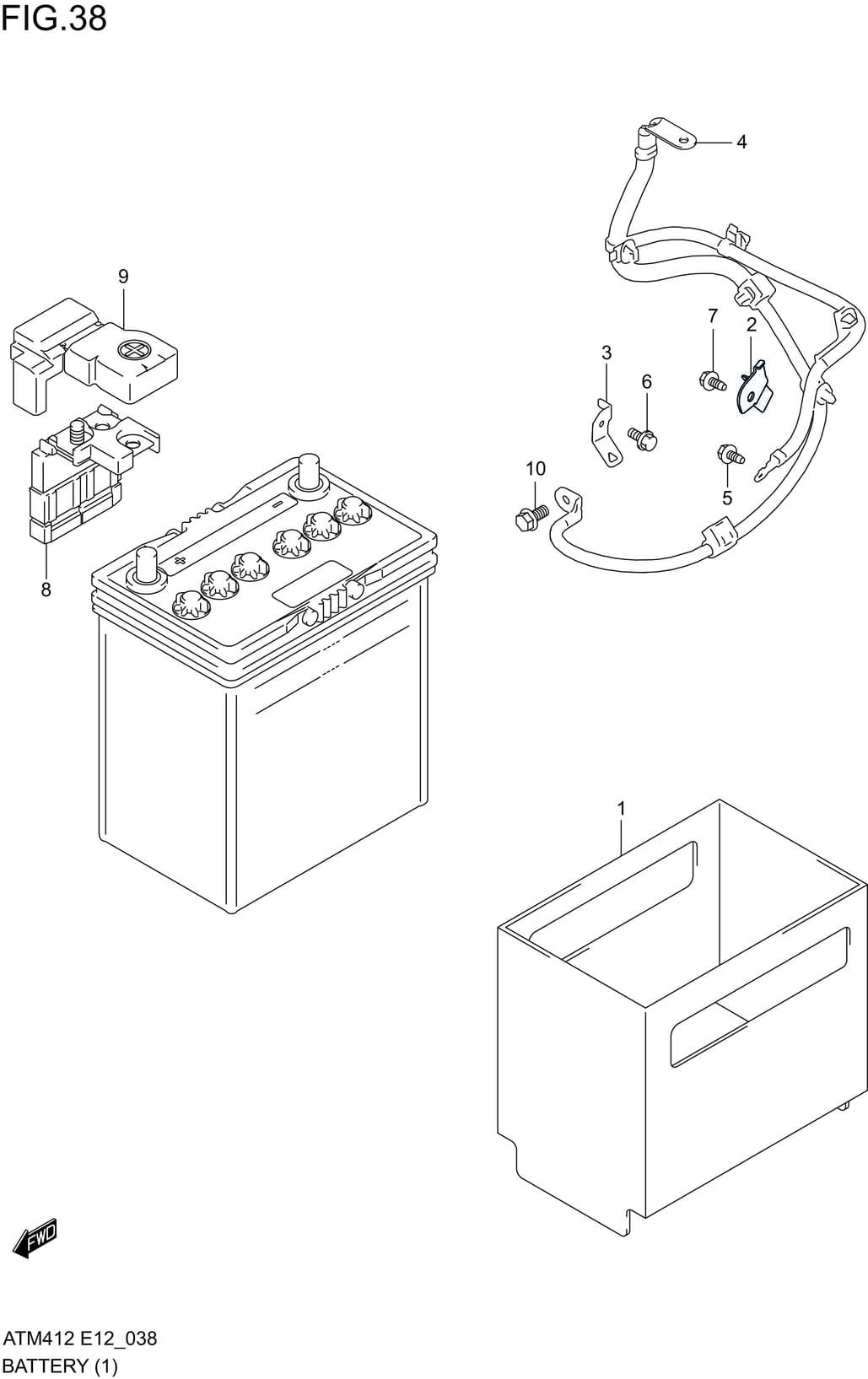 FIG.38

4

9

7

2

3

6

10

5

8

1

FWD

ATM412 E12_038
BATTERY (1)