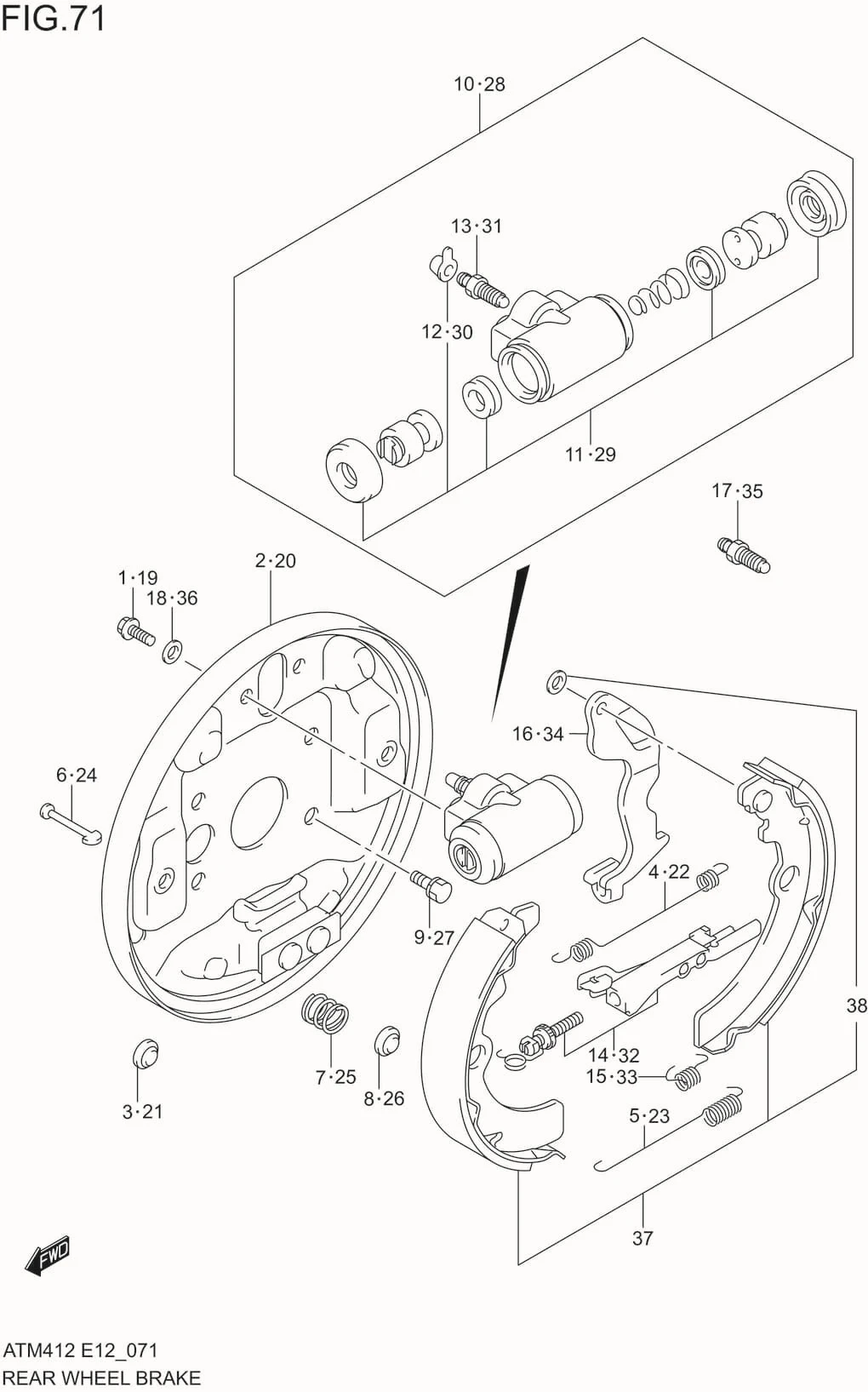 FIG.71

10·28

13·31

12·30

11·29

17·35

2·20

1·19

18·36

16·34

6·24

4·22

9·27

38

14·32

15·33

7·25

8·26

3·21

5·23

37

FWD

ATM412 E12_071
REAR WHEEL BRAKE