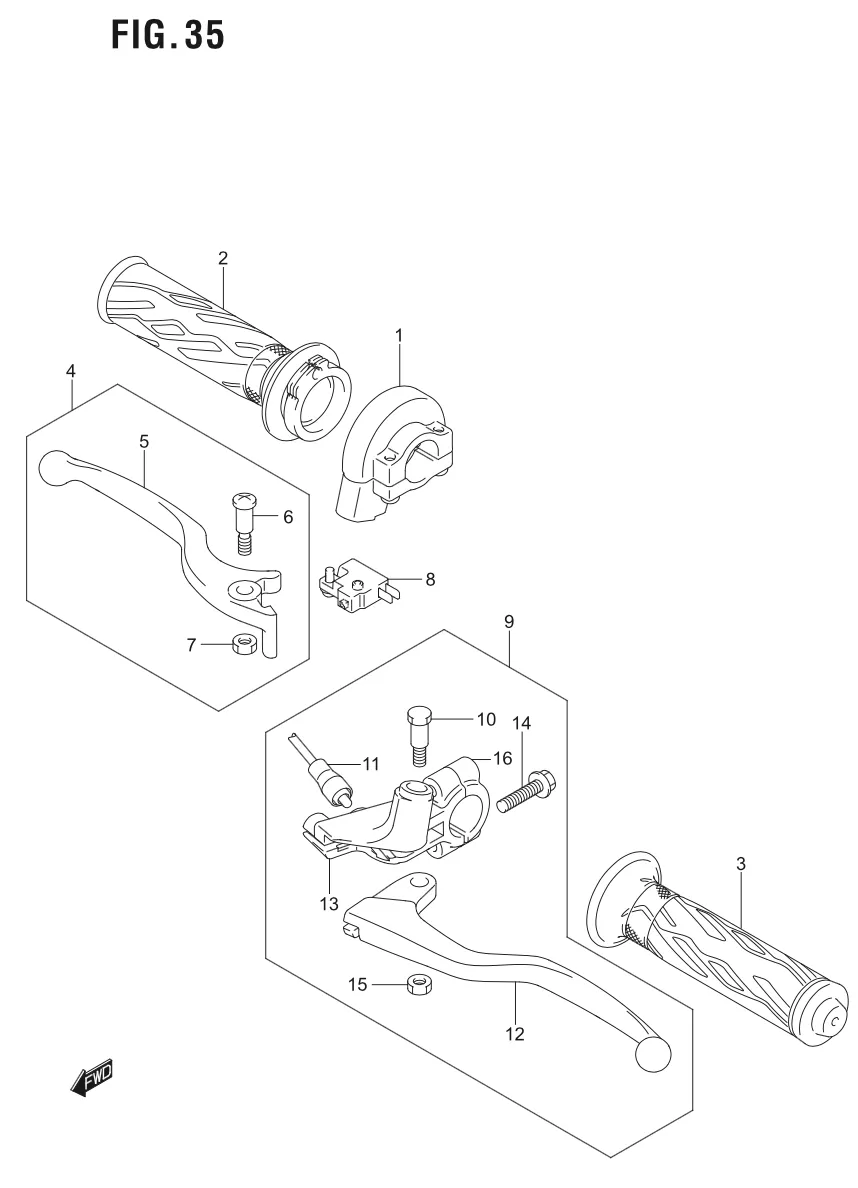 FIG. 35

2
1
4
5
6
8
7
9
10
14
11
16
13
3
15
12
FWD