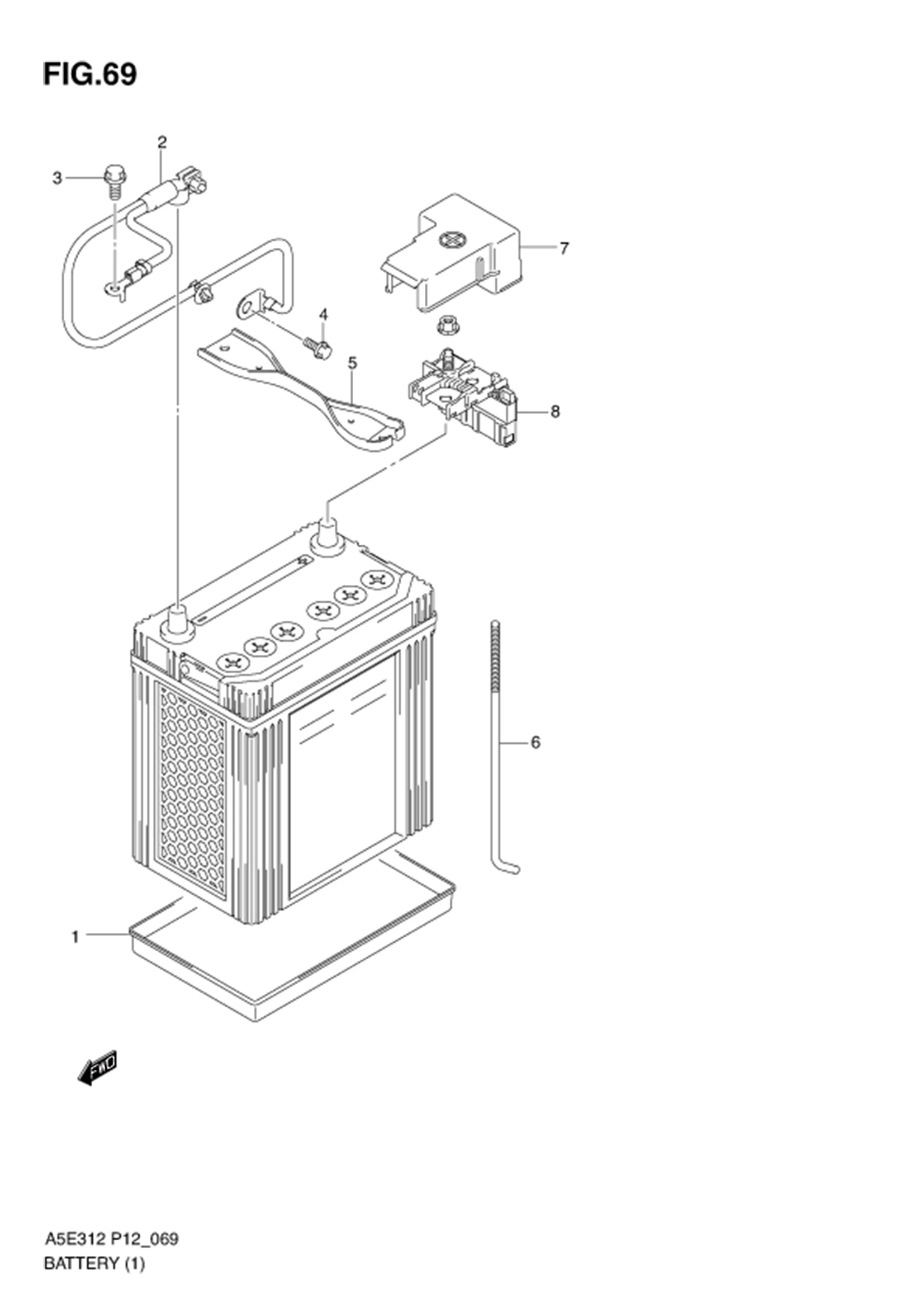 FIG.69

2
3
7
4
5
8
6
1

FWD

A5E312 P12_069
BATTERY (1)