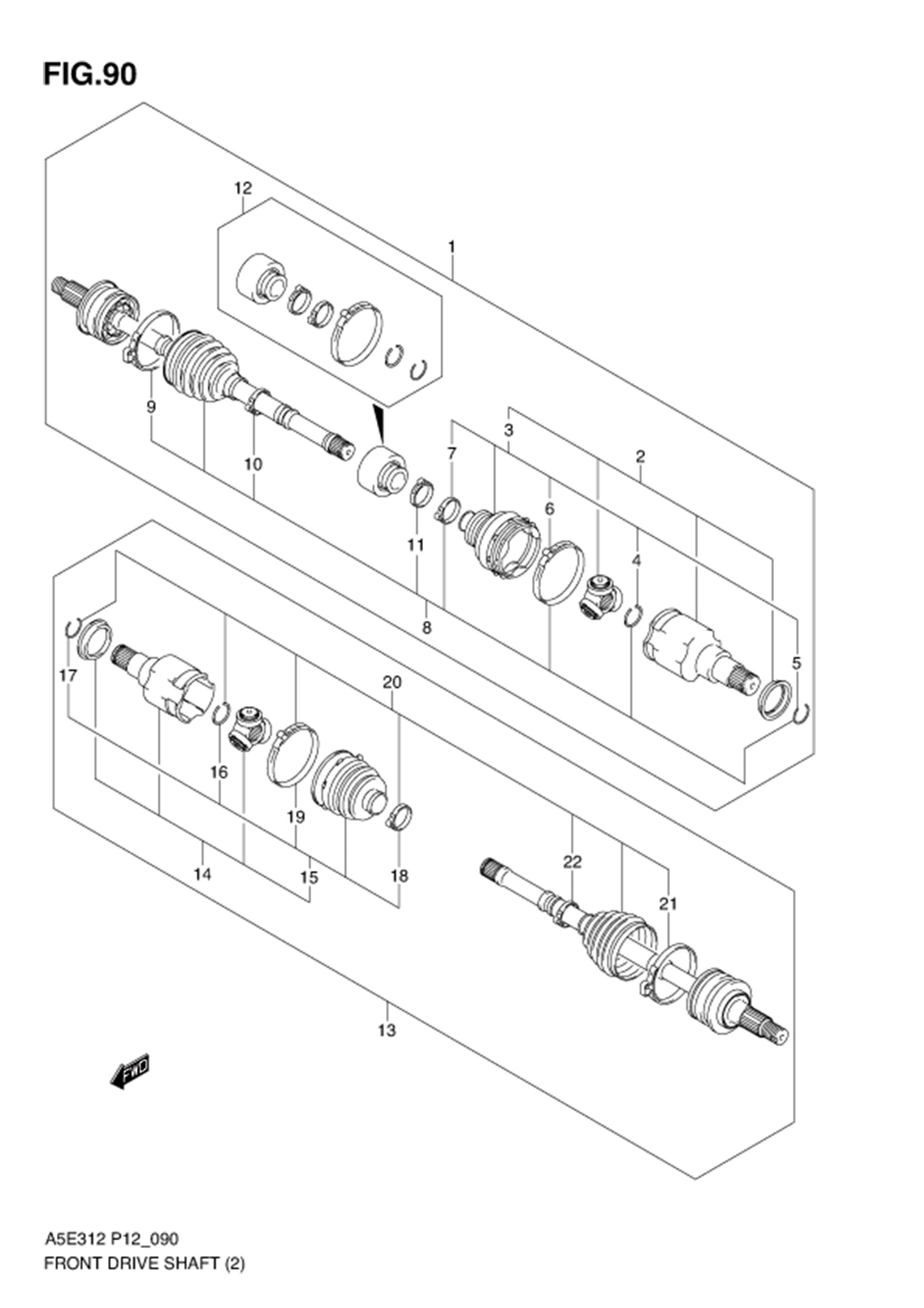 FIG.90

12

1

9

10

3

7

2

6

11

4

8

5

17

20

16

19

14

15

18

22

21

13

FWD

A5E312 P12_090
FRONT DRIVE SHAFT (2)