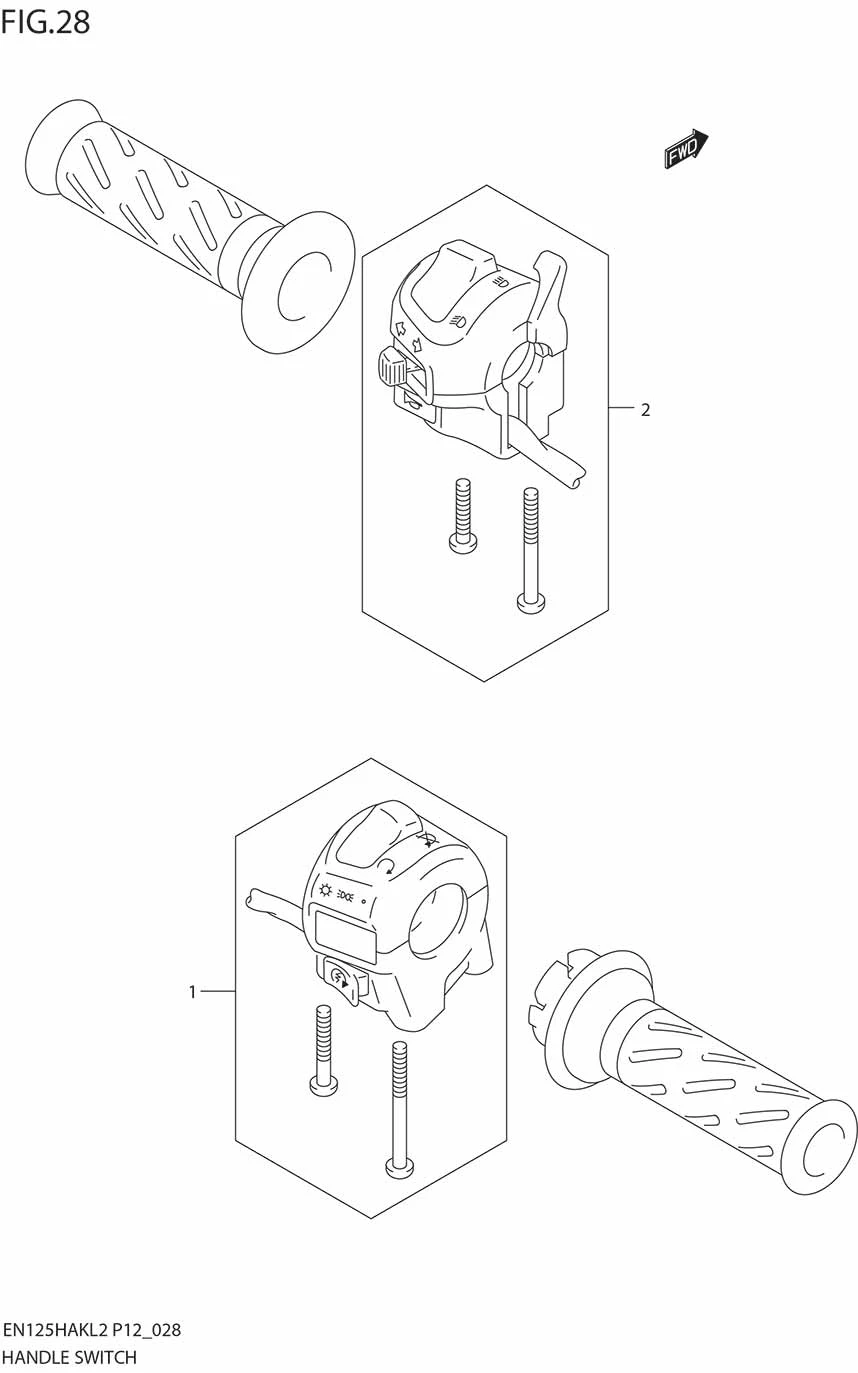 FIG.28

FWD

2

1

EN125HAKL2 P12_028
HANDLE SWITCH